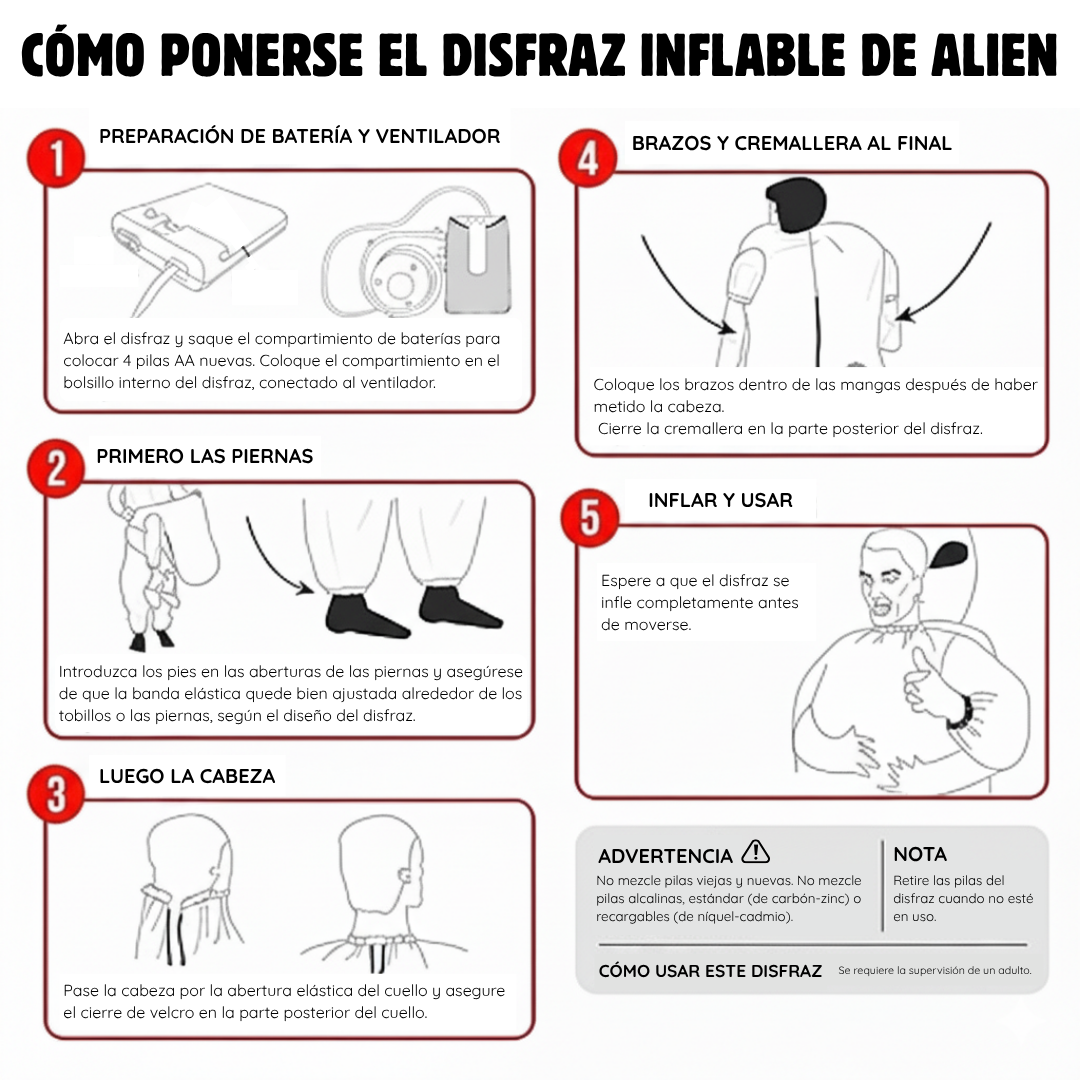 CÓMO PONERSE EL DISFRAZ INFLABLE DE ALIEN

1 PREPARACIÓN DE BATERÍA Y VENTILADOR

Abra el disfraz y saque el compartimiento de baterías para colocar 4 pilas AA nuevas. Coloque el compartimiento en el bolsillo interno del disfraz, conectado al ventilador.

2 PRIMERO LAS PIERNAS

Introduzca los pies en las aberturas de las piernas y asegúrese de que la banda elástica quede bien ajustada alrededor de los tobillos o las piernas, según el diseño del disfraz.

3 LUEGO LA CABEZA

Pase la cabeza por la abertura elástica del cuello y asegure el cierre de velcro en la parte posterior del cuello.

4 BRAZOS Y CREMALLERA AL FINAL

Coloque los brazos dentro de las mangas después de haber metido la cabeza.
Cierre la cremallera en la parte posterior del disfraz.

5 INFLAR Y USAR

Espere a que el disfraz se infle completamente antes de moverse.

ADVERTENCIA
No mezcle pilas viejas y nuevas. No mezcle pilas alcalinas, estándar (de carbón-zinc) o recargables (de níquel-cadmio).

NOTA
Retire las pilas del disfraz cuando no esté en uso.

CÓMO USAR ESTE DISFRAZ Se requiere la supervisión de un adulto.